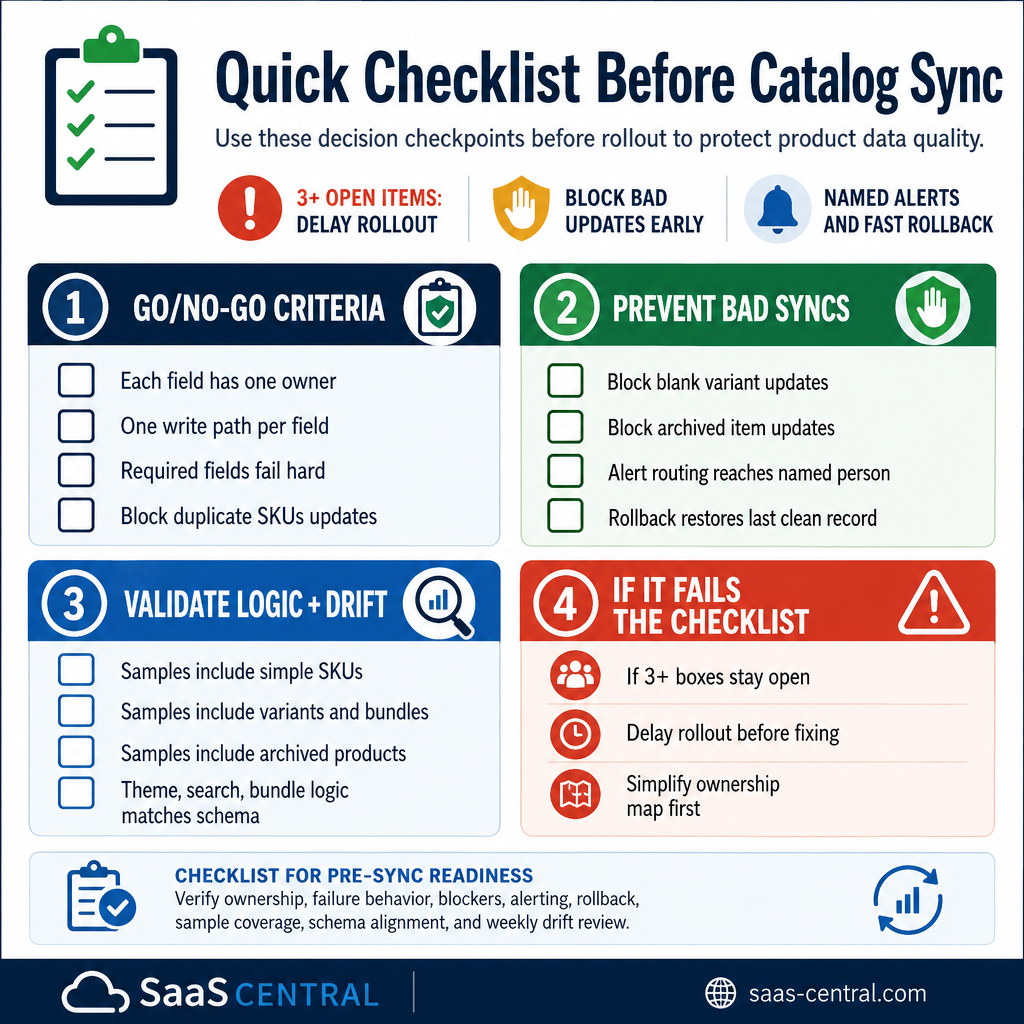 Quick Checklist Before Catalog Sync

Use these decision checkpoints before rollout to protect product data quality.

3+ OPEN ITEMS: DELAY ROLLOUT

BLOCK BAD UPDATES EARLY

NAMED ALERTS AND FAST ROLLBACK

1 GO/NO-GO CRITERIA

Each field has one owner
One write path per field
Required fields fail hard
Block duplicate SKUs updates

2 PREVENT BAD SYNCS

Block blank variant updates
Block archived item updates
Alert routing reaches named person
Rollback restores last clean record

3 VALIDATE LOGIC + DRIFT

Samples include simple SKUs
Samples include variants and bundles
Samples include archived products
Theme, search, bundle logic matches schema

4 IF IT FAILS THE CHECKLIST

If 3+ boxes stay open
Delay rollout before fixing
Simplify ownership map first

CHECKLIST FOR PRE-SYNC READINESS
Verify ownership, failure behavior, blockers, alerting, rollback, sample coverage, schema alignment, and weekly drift review.

SaaS CENTRAL

saas-central.com